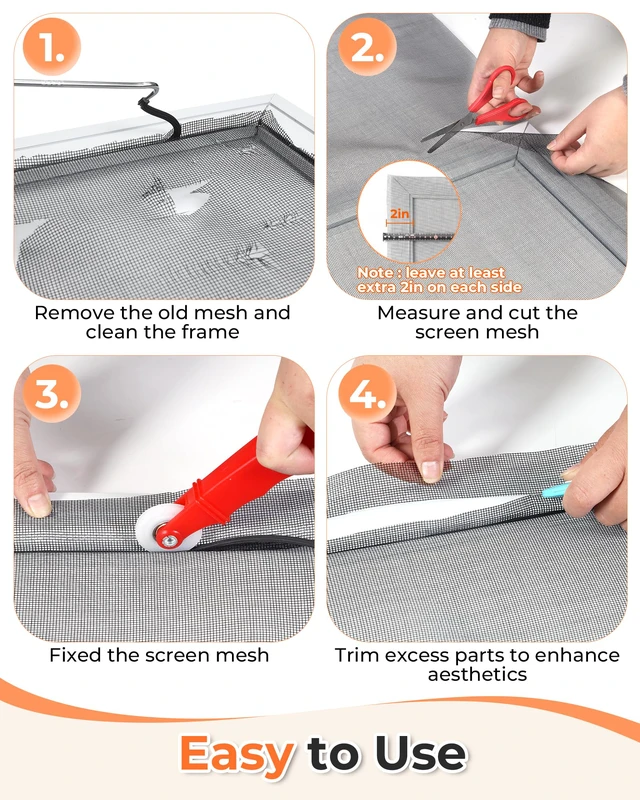 1.

Remove the old mesh and clean the frame

2.

2in

Note : leave at least extra 2in on each side

Measure and cut the screen mesh

3.

Fixed the screen mesh

4.

Trim excess parts to enhance aesthetics

Easy to Use