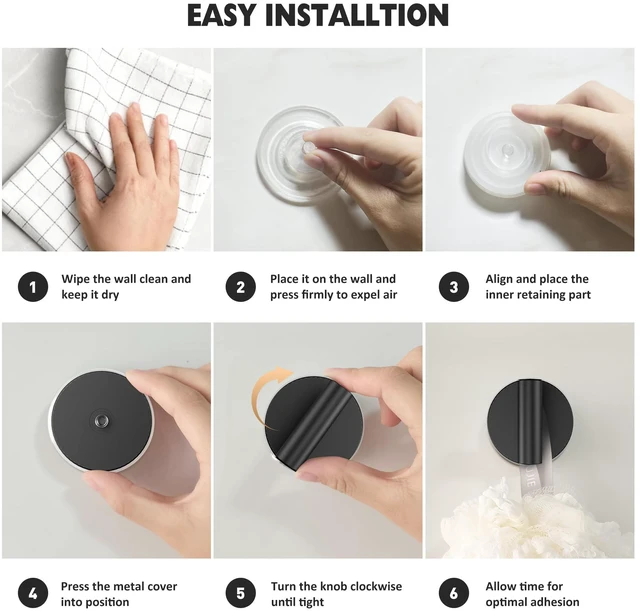 EASY INSTALLTION

1 Wipe the wall clean and keep it dry

2 Place it on the wall and press firmly to expel air

3 Align and place the inner retaining part

4 Press the metal cover into position

5 Turn the knob clockwise until tight

6 Allow time for optimal adhesion