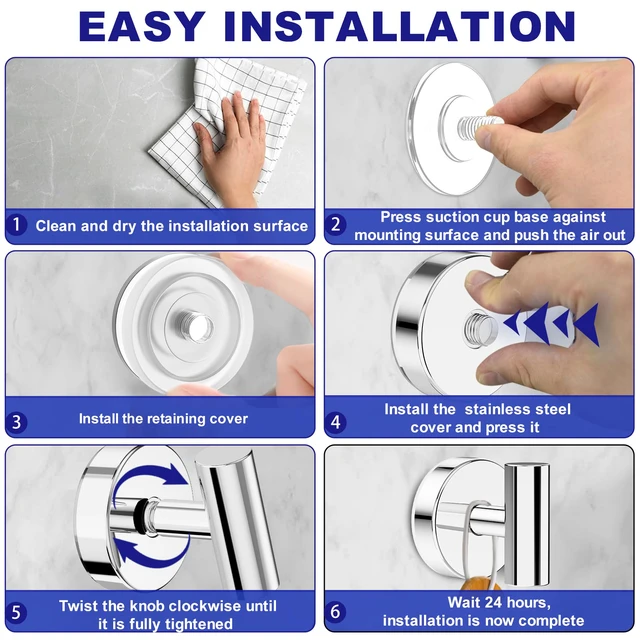 EASY INSTALLATION

1 Clean and dry the installation surface

2 Press suction cup base against mounting surface and push the air out

3 Install the retaining cover

4 Install the stainless steel cover and press it

5 Twist the knob clockwise until it is fully tightened

6 Wait 24 hours, installation is now complete