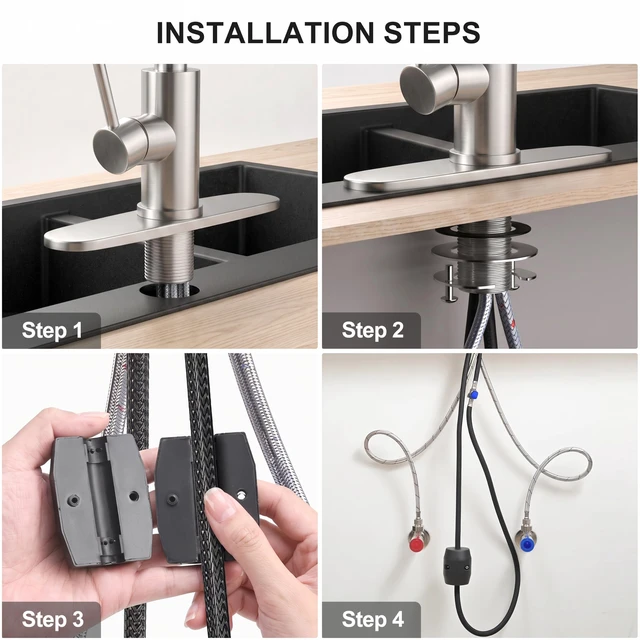 INSTALLATION STEPS

Step 1

Step 2

Step 3

Step 4