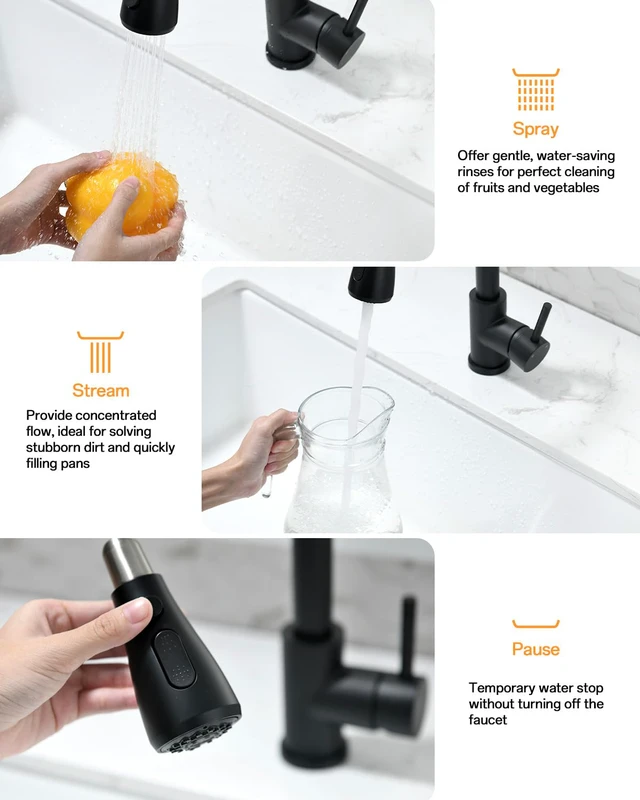 Spray

Offer gentle, water-saving rinses for perfect cleaning of fruits and vegetables

Stream

Provide concentrated flow, ideal for solving stubborn dirt and quickly filling pans

Pause

Temporary water stop without turning off the faucet