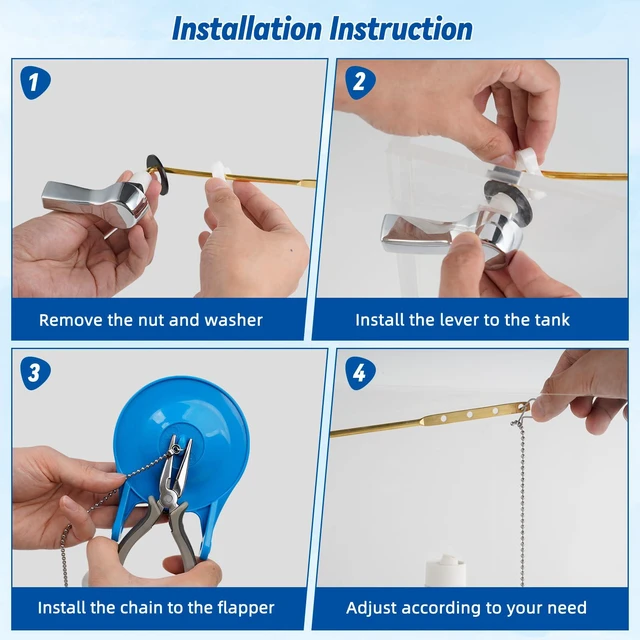 Installation Instruction

1
Remove the nut and washer

2
Install the lever to the tank

3
Install the chain to the flapper

4
Adjust according to your need