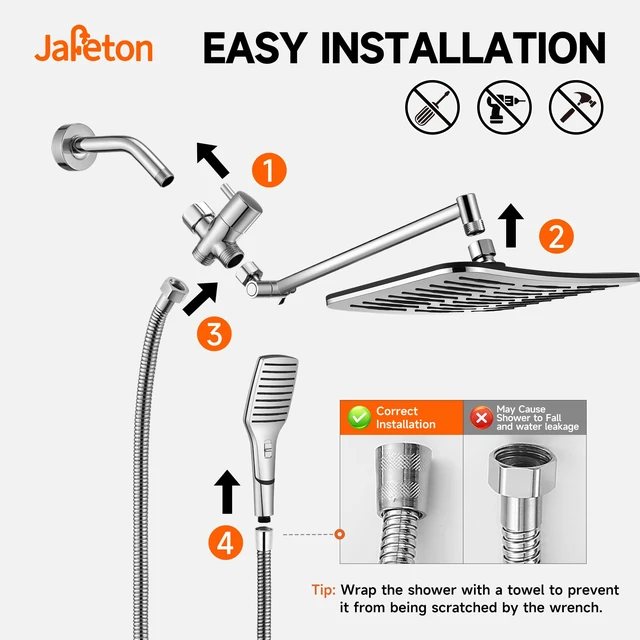 Jafeton

EASY INSTALLATION

1

2

3

4

Correct Installation

May Cause Shower to Fall and water leakage

Tip: Wrap the shower with a towel to prevent it from being scratched by the wrench.