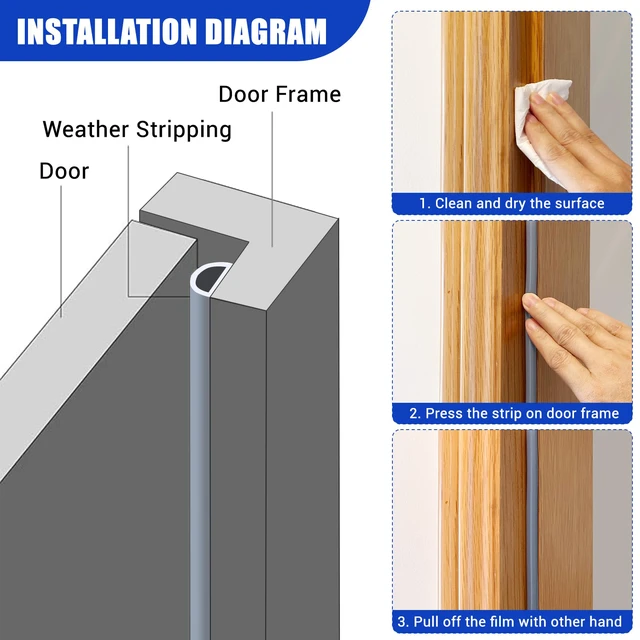 INSTALLATION DIAGRAM

Door Frame

Weather Stripping

Door

1. Clean and dry the surface

2. Press the strip on door frame

3. Pull off the film with other hand