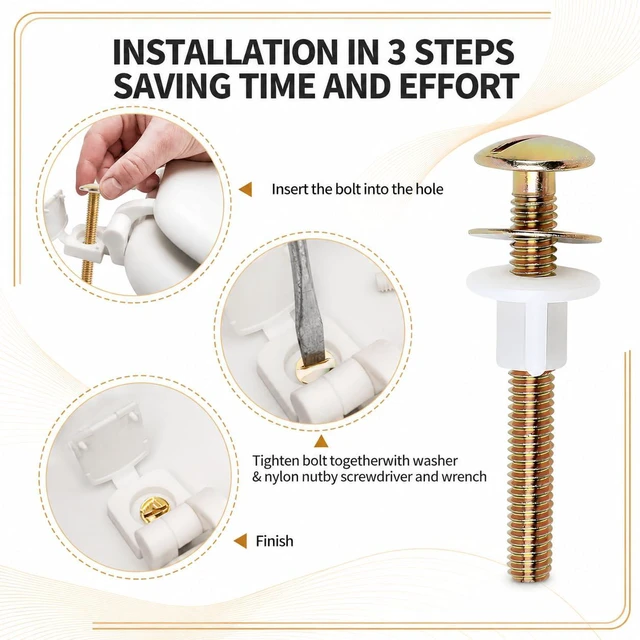 INSTALLATION IN 3 STEPS
SAVING TIME AND EFFORT

Insert the bolt into the hole

Tighten bolt togetherwith washer & nylon nutby screwdriver and wrench

Finish