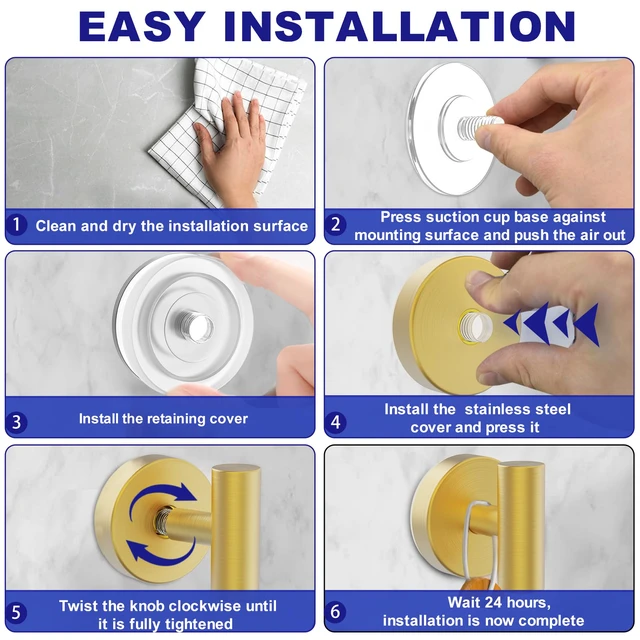 EASY INSTALLATION

1 Clean and dry the installation surface

2 Press suction cup base against mounting surface and push the air out

3 Install the retaining cover

4 Install the stainless steel cover and press it

5 Twist the knob clockwise until it is fully tightened

6 Wait 24 hours, installation is now complete