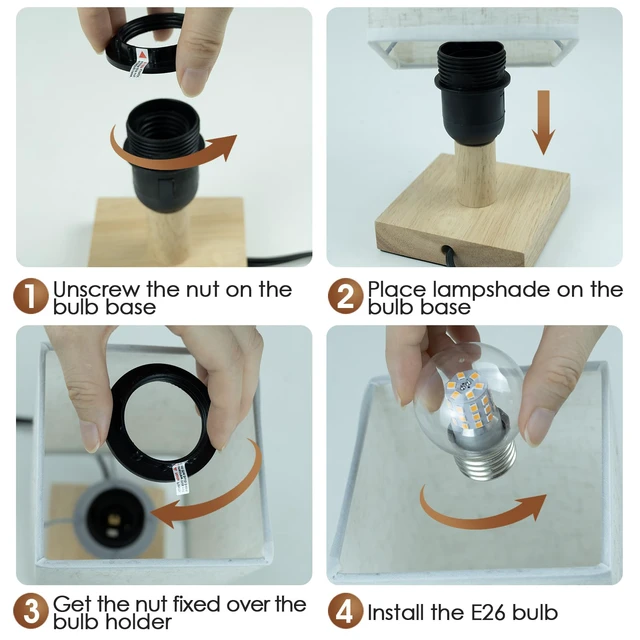 1 Unscrew the nut on the bulb base

2 Place lampshade on the bulb base

3 Get the nut fixed over the bulb holder

4 Install the E26 bulb