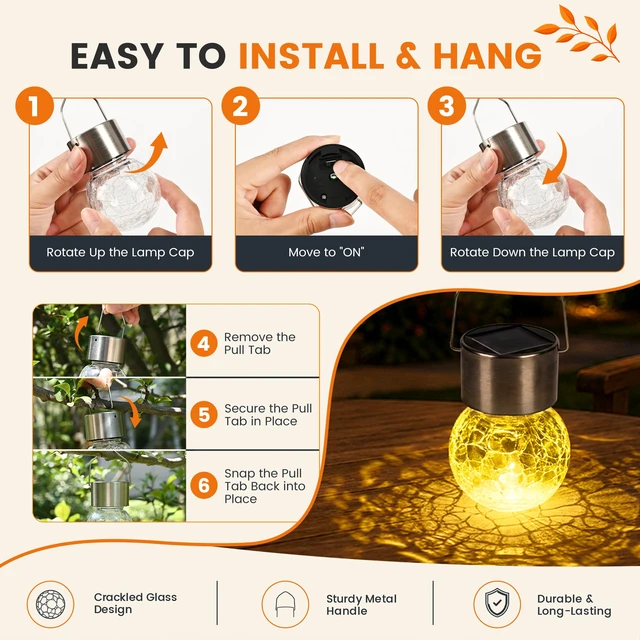 EASY TO INSTALL & HANG

1
Rotate Up the Lamp Cap

2
Move to "ON"

3
Rotate Down the Lamp Cap

4 Remove the Pull Tab

5 Secure the Pull Tab in Place

6 Snap the Pull Tab Back into Place

Crackled Glass Design

Sturdy Metal Handle

Durable & Long-Lasting