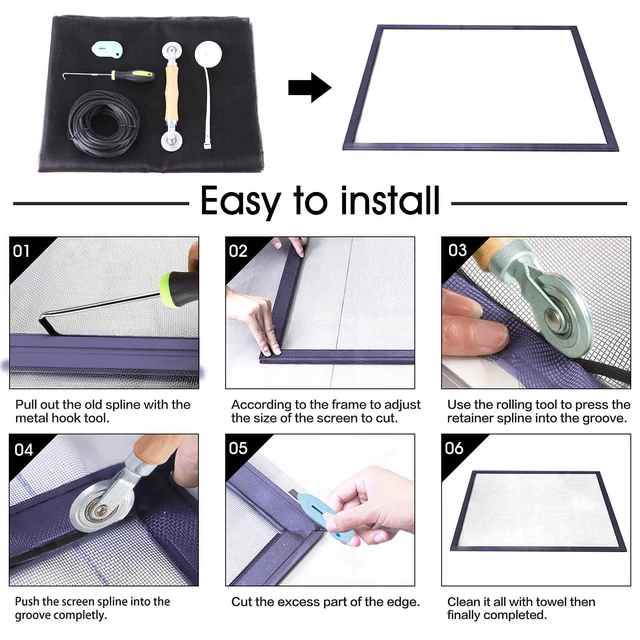 Easy to install

01

Pull out the old spline with the metal hook tool.

02

According to the frame to adjust the size of the screen to cut.

03

Use the rolling tool to press the retainer spline into the groove.

04

Push the screen spline into the groove completly.

05

Cut the excess part of the edge.

06

Clean it all with towel then finally completed.