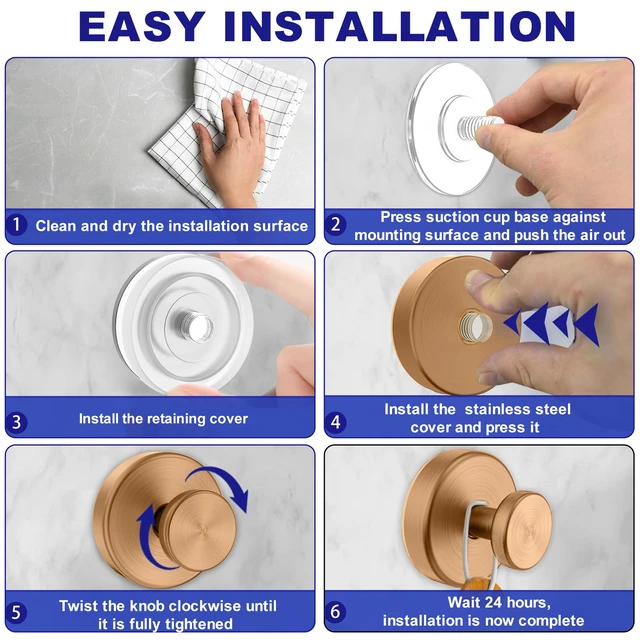 EASY INSTALLATION

1 Clean and dry the installation surface

2 Press suction cup base against mounting surface and push the air out

3 Install the retaining cover

4 Install the  stainless steel cover and press it

5 Twist the knob clockwise until it is fully tightened

6 Wait 24 hours, installation is now complete