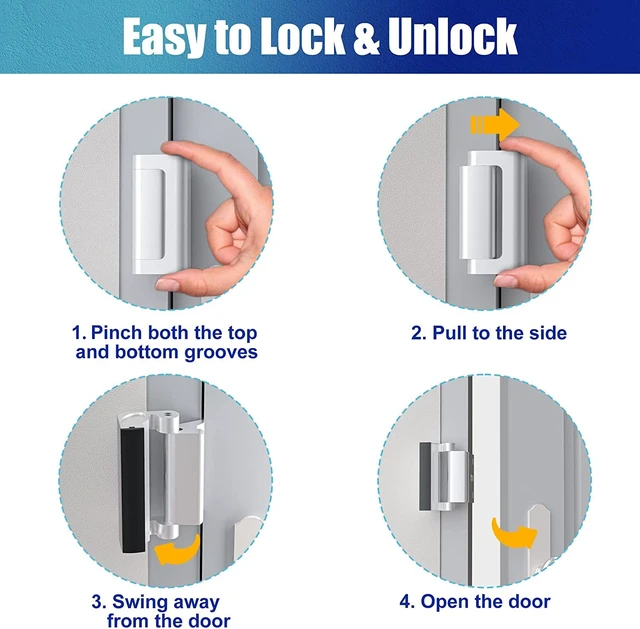 Easy to Lock & Unlock

1. Pinch both the top and bottom grooves

2. Pull to the side

3. Swing away from the door

4. Open the door