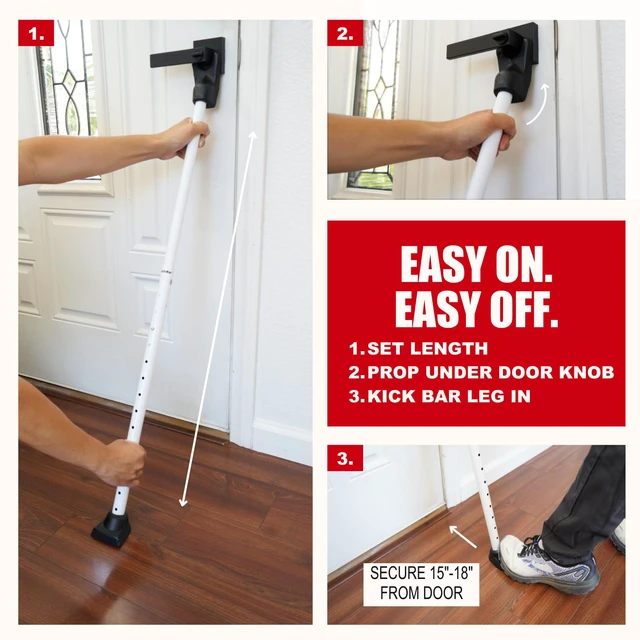 1.

2.

EASY ON.
EASY OFF.

1. SET LENGTH
2. PROP UNDER DOOR KNOB
3. KICK BAR LEG IN

3.

SECURE 15"-18" FROM DOOR