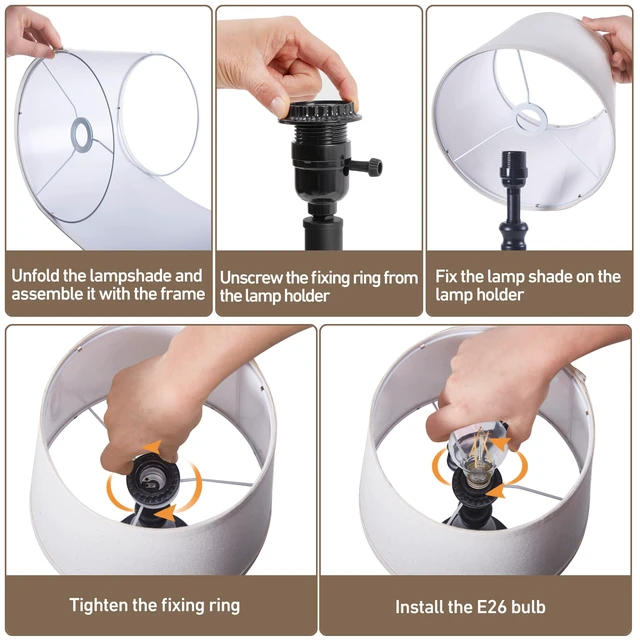 Unfold the lampshade and assemble it with the frame

Unscrew the fixing ring from the lamp holder

Fix the lamp shade on the lamp holder

Tighten the fixing ring

Install the E26 bulb