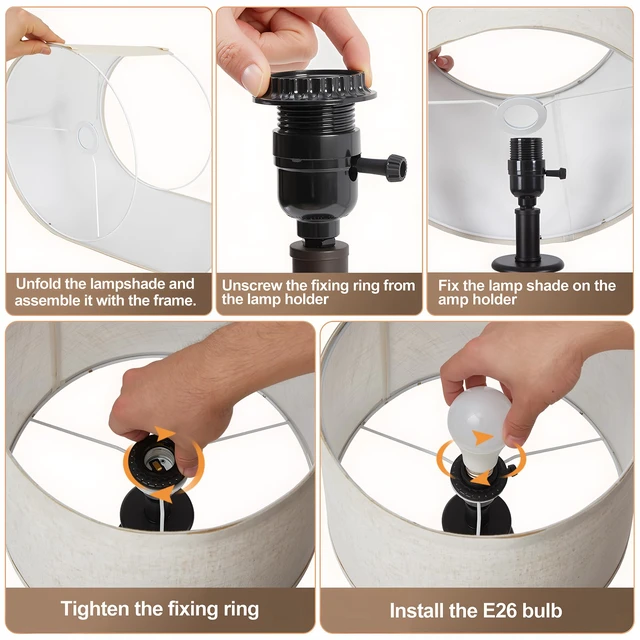 Unfold the lampshade and assemble it with the frame.

Unscrew the fixing ring from the lamp holder

Fix the lamp shade on the amp holder

Tighten the fixing ring

Install the E26 bulb