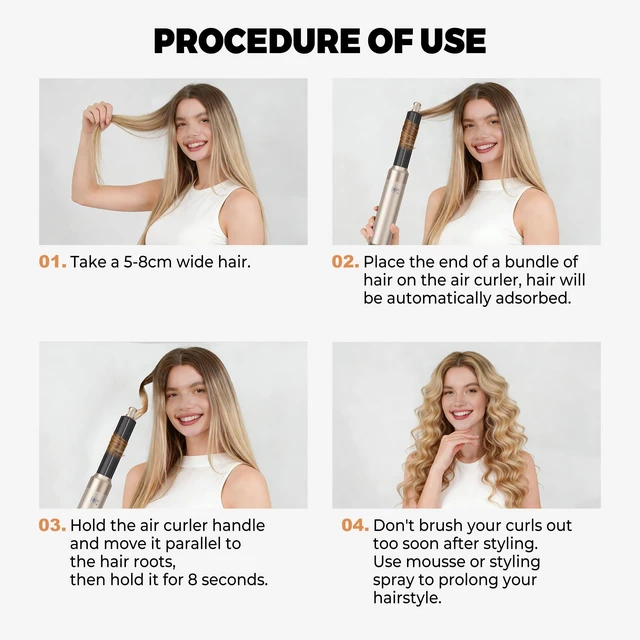 PROCEDURE OF USE

01. Take a 5-8cm wide hair.

02. Place the end of a bundle of hair on the air curler, hair will be automatically adsorbed.

03. Hold the air curler handle and move it parallel to the hair roots, then hold it for 8 seconds.

04. Don't brush your curls out too soon after styling. Use mousse or styling spray to prolong your hairstyle.