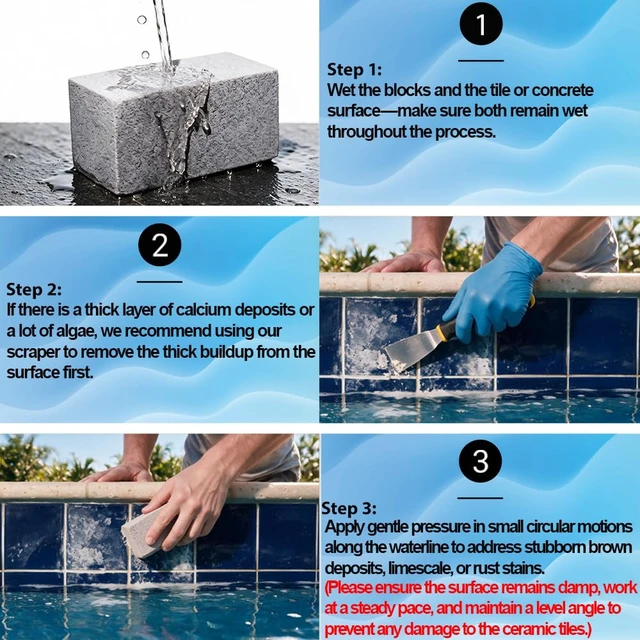 1

Step 1:
Wet the blocks and the tile or concrete surface—make sure both remain wet throughout the process.

2

Step 2:
If there is a thick layer of calcium deposits or a lot of algae, we recommend using our scraper to remove the thick buildup from the surface first.

3

Step 3:
Apply gentle pressure in small circular motions along the waterline to address stubborn brown deposits, limescale, or rust stains.
(Please ensure the surface remains damp, work at a steady pace, and maintain a level angle to prevent any damage to the ceramic tiles.)