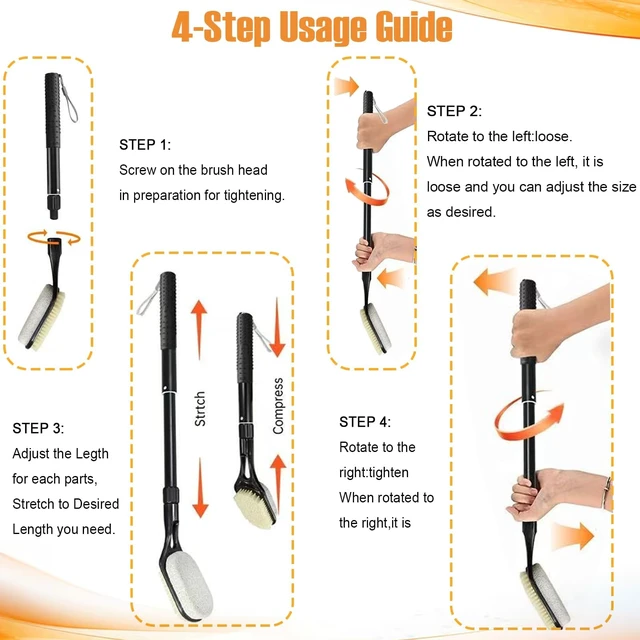 4-Step Usage Guide

STEP 1:
Screw on the brush head in preparation for tightening.

STEP 2:
Rotate to the left:loose.
When rotated to the left, it is loose and you can adjust the size as desired.

Strtch

Compress

STEP 3:
Adjust the Legth for each parts, Stretch to Desired Length you need.

STEP 4:
Rotate to the right:tighten
When rotated to the right,it is