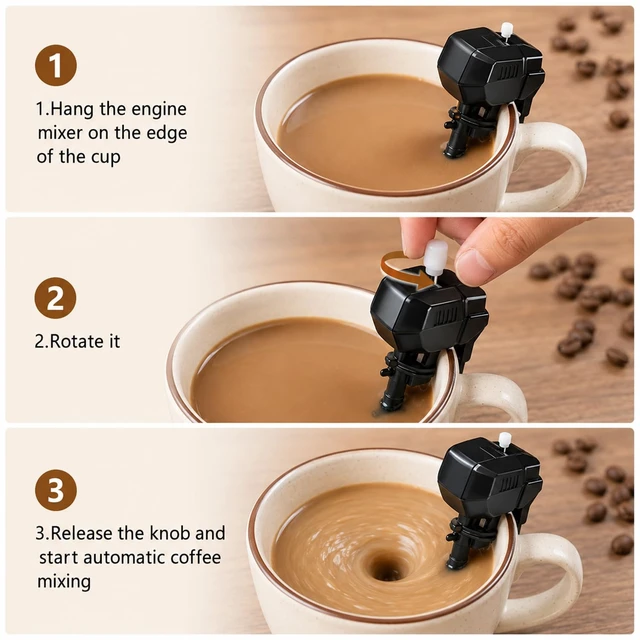 1

1.Hang the engine mixer on the edge of the cup

2

2.Rotate it

3

3.Release the knob and start automatic coffee mixing