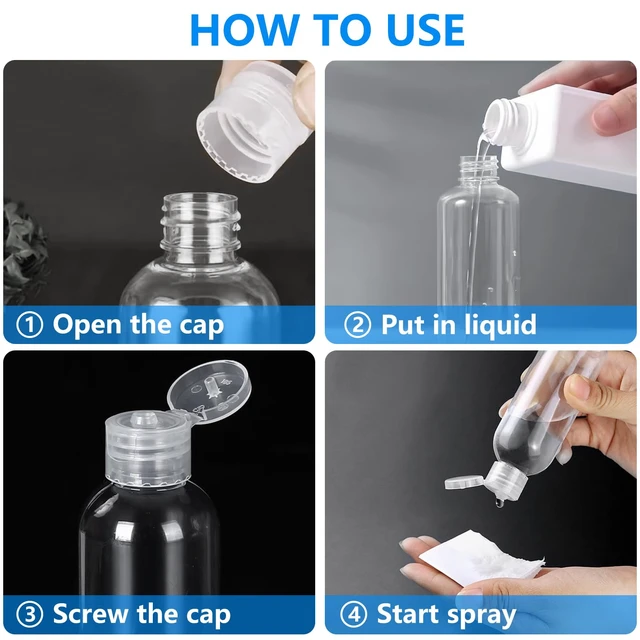 HOW TO USE

① Open the cap

② Put in liquid

③ Screw the cap

④ Start spray