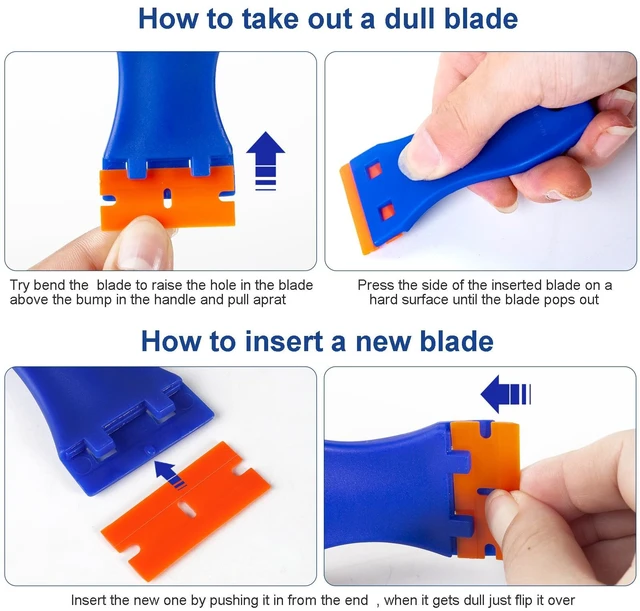 How to take out a dull blade

Try bend the blade to raise the hole in the blade above the bump in the handle and pull aprat

Press the side of the inserted blade on a hard surface until the blade pops out

How to insert a new blade

Insert the new one by pushing it in from the end , when it gets dull just flip it over