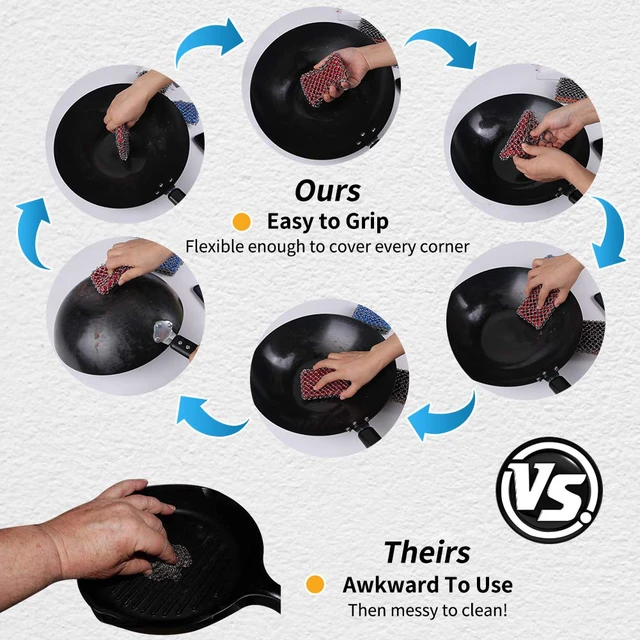 Ours
Easy to Grip
Flexible enough to cover every corner

VS.

Theirs
Awkward To Use
Then messy to clean!