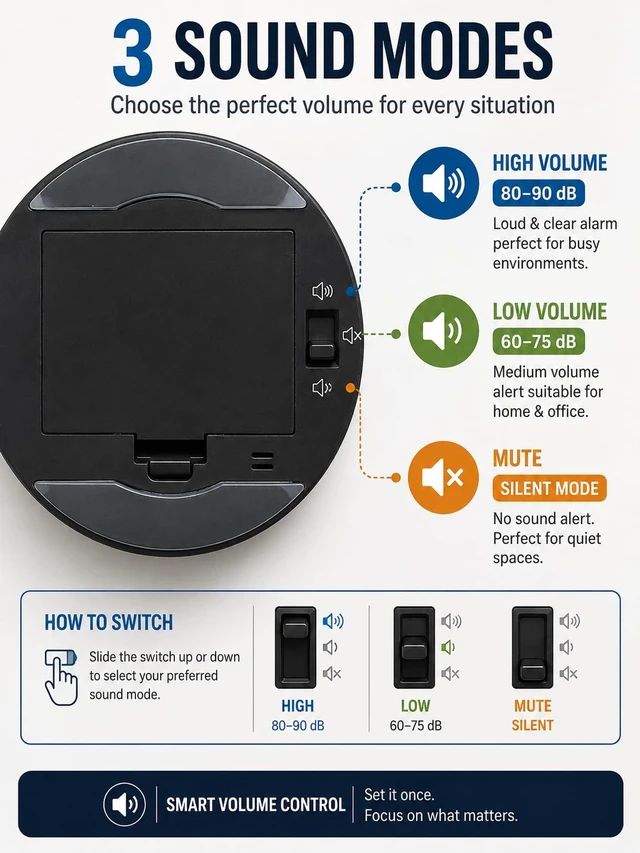 3 SOUND MODES
Choose the perfect volume for every situation

HIGH VOLUME
80–90 dB
Loud & clear alarm perfect for busy environments.

LOW VOLUME
60–75 dB
Medium volume alert suitable for home & office.

MUTE
SILENT MODE
No sound alert. Perfect for quiet spaces.

HOW TO SWITCH
Slide the switch up or down to select your preferred sound mode.

HIGH
80–90 dB

LOW
60–75 dB

MUTE
SILENT

SMART VOLUME CONTROL
Set it once.
Focus on what matters.