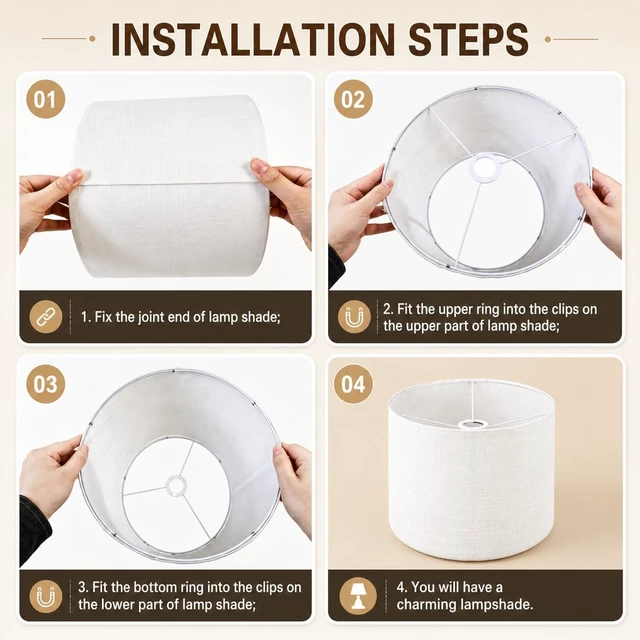 INSTALLATION STEPS

01

1. Fix the joint end of lamp shade;

02

2. Fit the upper ring into the clips on the upper part of lamp shade;

03

3. Fit the bottom ring into the clips on the lower part of lamp shade;

04

4. You will have a charming lampshade.