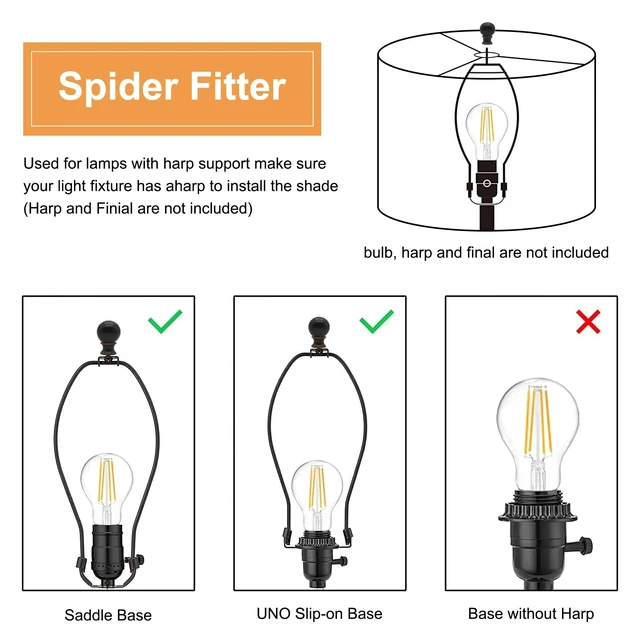 Spider Fitter

Used for lamps with harp support make sure your light fixture has aharp to install the shade (Harp and Finial are not included)

bulb, harp and final are not included

Saddle Base

UNO Slip-on Base

Base without Harp