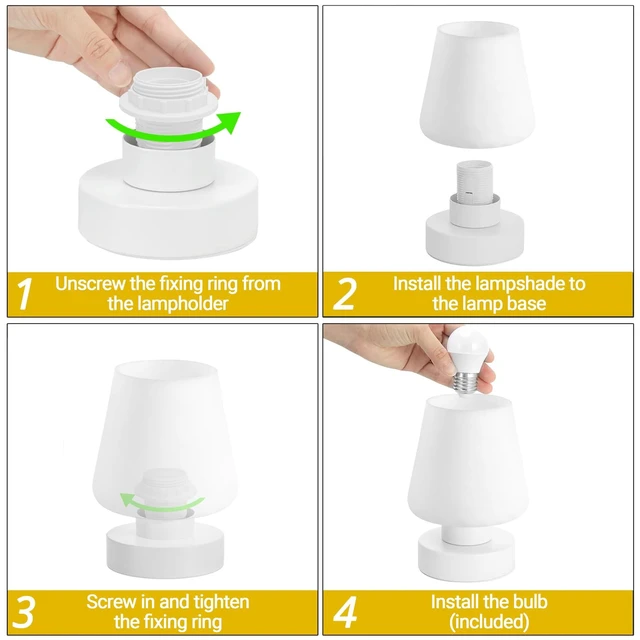 1 Unscrew the fixing ring from the lampholder

2 Install the lampshade to the lamp base

3 Screw in and tighten the fixing ring

4 Install the bulb (included)