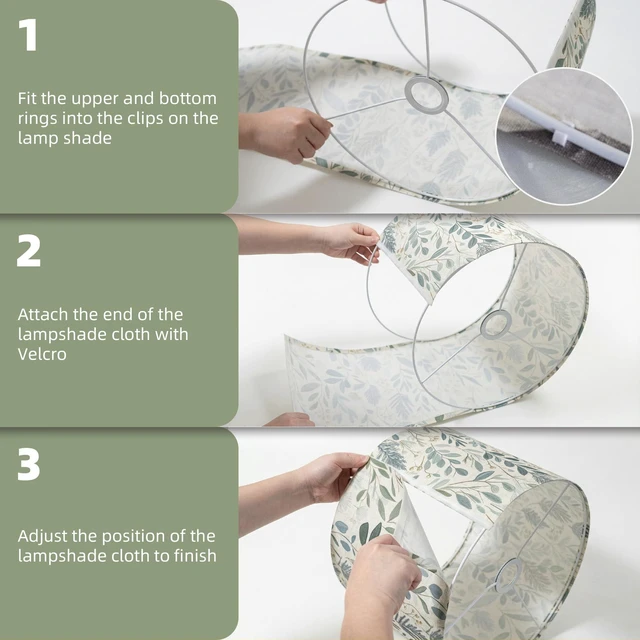 1

Fit the upper and bottom rings into the clips on the lamp shade

2

Attach the end of the lampshade cloth with Velcro

3

Adjust the position of the lampshade cloth to finish