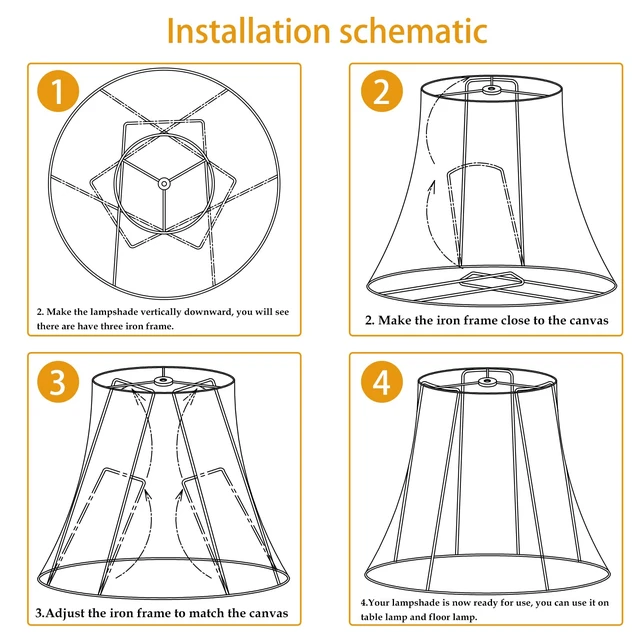 Installation schematic

1

2. Make the lampshade vertically downward, you will see there are have three iron frame.

2

2. Make the iron frame close to the canvas

3

3.Adjust the iron frame to match the canvas

4

4.Your lampshade is now ready for use, you can use it on table lamp and floor lamp.