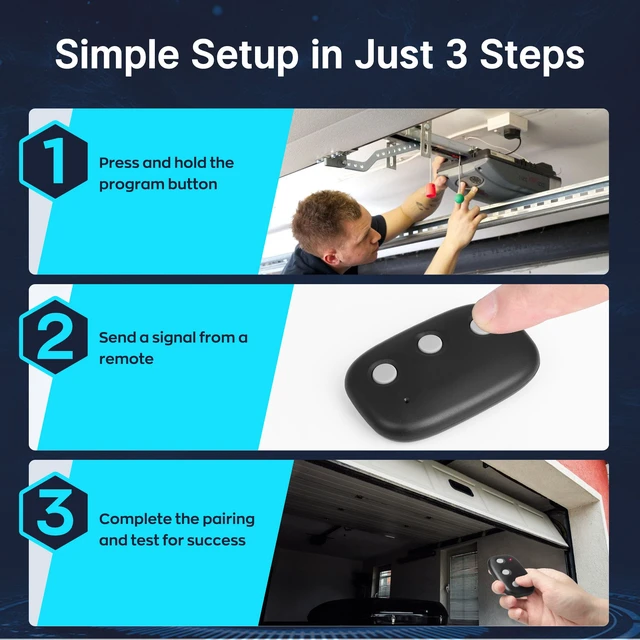 Simple Setup in Just 3 Steps

1

Press and hold the program button

2

Send a signal from a remote

3

Complete the pairing and test for success