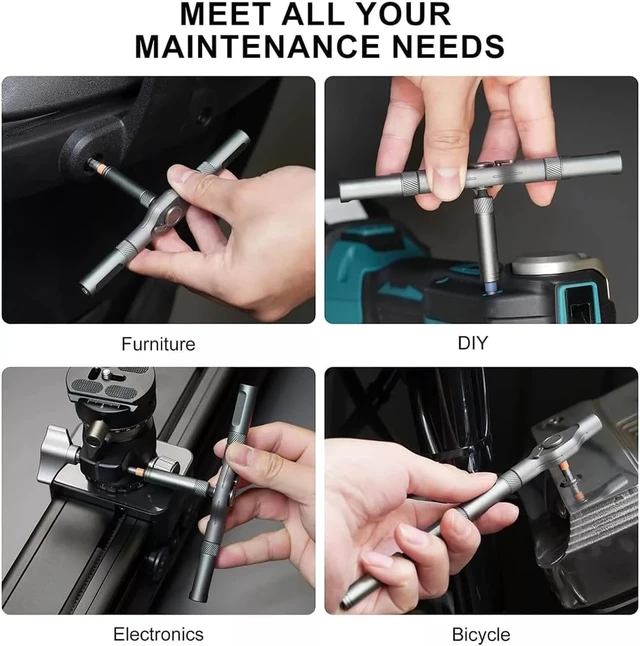 MEET ALL YOUR MAINTENANCE NEEDS

Furniture

DIY

Electronics

Bicycle