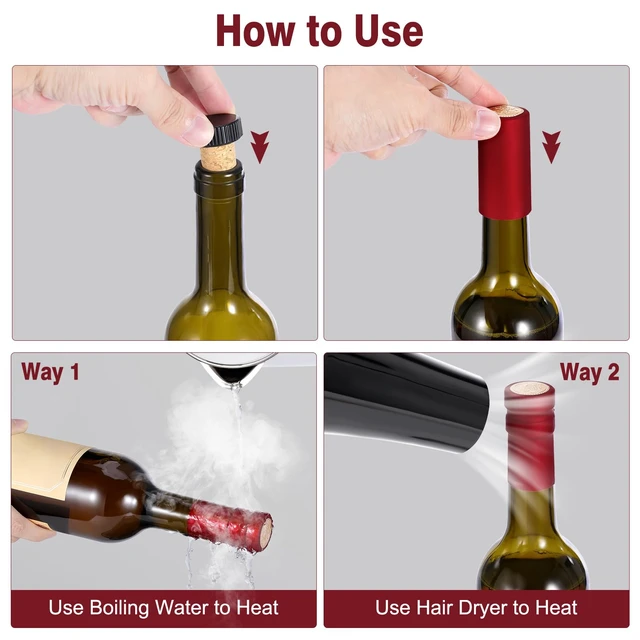 How to Use

Way 1

Use Boiling Water to Heat

Way 2

Use Hair Dryer to Heat