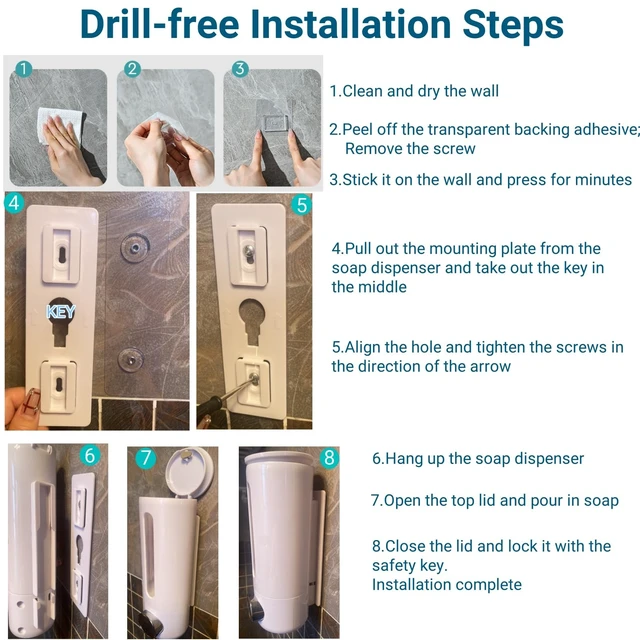 Drill-free Installation Steps

1

2

3

1.Clean and dry the wall

2.Peel off the transparent backing adhesive; Remove the screw

3.Stick it on the wall and press for minutes

4

KEY

5

4.Pull out the mounting plate from the soap dispenser and take out the key in the middle

5.Align the hole and tighten the screws in the direction of the arrow

6

7

8

6.Hang up the soap dispenser

7.Open the top lid and pour in soap

8.Close the lid and lock it with the safety key.
Installation complete