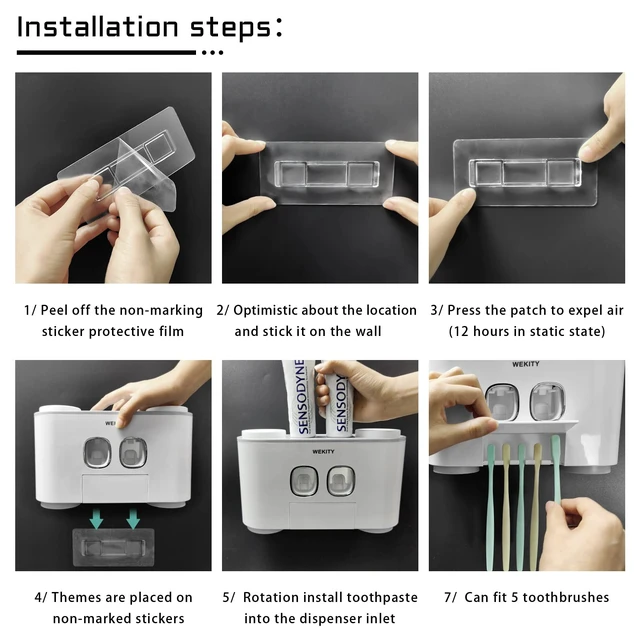 Installation steps:

1/ Peel off the non-marking sticker protective film

2/ Optimistic about the location and stick it on the wall

3/ Press the patch to expel air (12 hours in static state)

WE

SENSODYNE

SENSODY

WEKITY

WEKITY

4/ Themes are placed on non-marked stickers

5/ Rotation install toothpaste into the dispenser inlet

7/ Can fit 5 toothbrushes