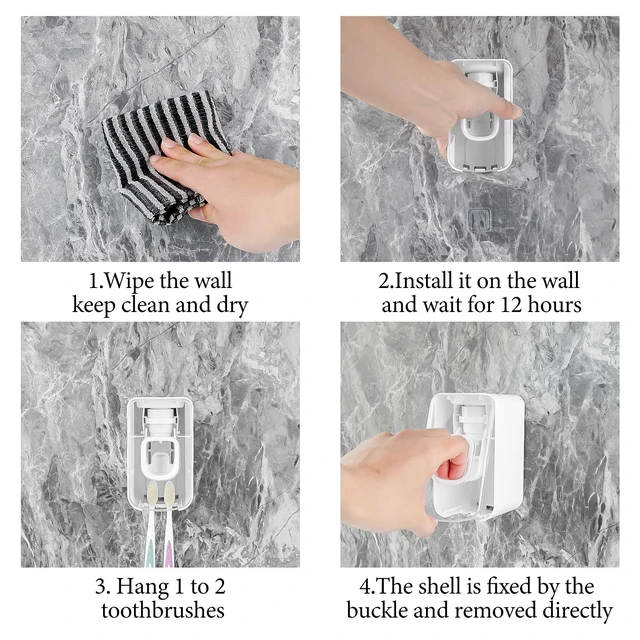 1.Wipe the wall keep clean and dry

2.Install it on the wall and wait for 12 hours

3. Hang 1 to 2 toothbrushes

4.The shell is fixed by the buckle and removed directly