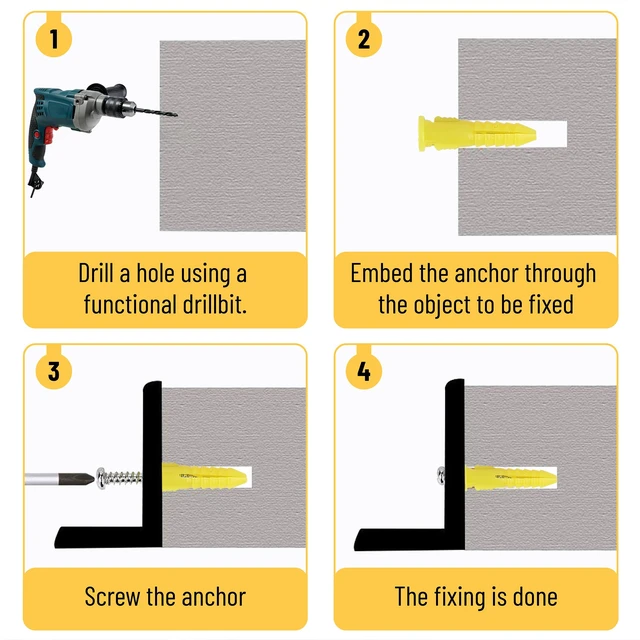 1

Drill a hole using a functional drillbit.

2

Embed the anchor through the object to be fixed

3

Screw the anchor

4

The fixing is done