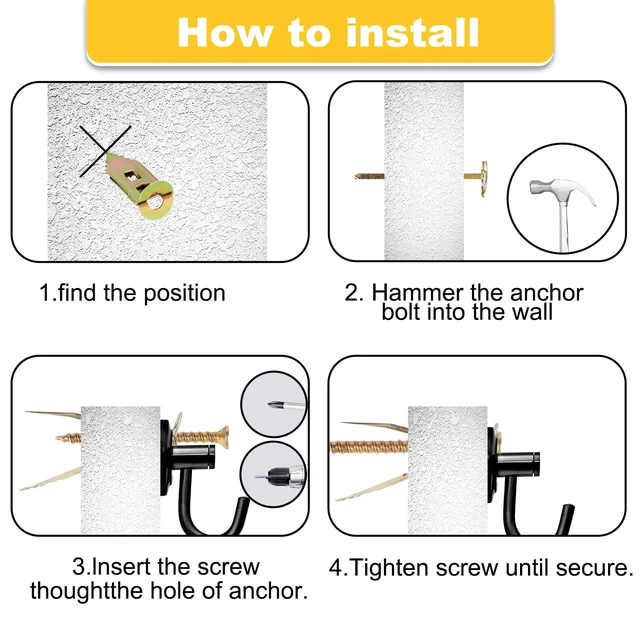 How to install

1.find the position

2. Hammer the anchor bolt into the wall

3.Insert the screw thoughtthe hole of anchor.

4.Tighten screw until secure.