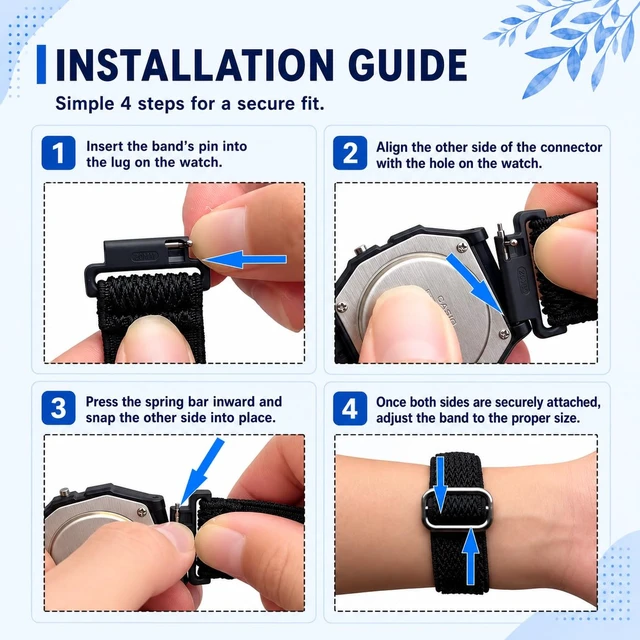 INSTALLATION GUIDE

Simple 4 steps for a secure fit.

1 Insert the band's pin into the lug on the watch.

2 Align the other side of the connector with the hole on the watch.

CASIO

3 Press the spring bar inward and snap the other side into place.

4 Once both sides are securely attached, adjust the band to the proper size.