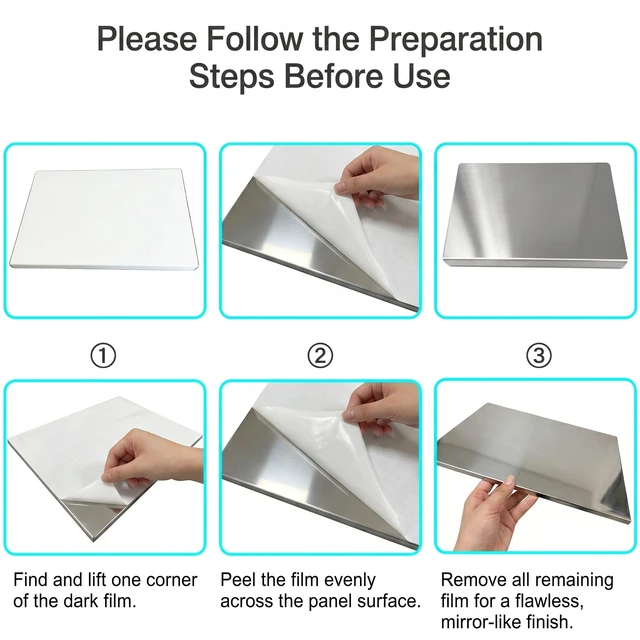 Please Follow the Preparation Steps Before Use

①

②

③

Find and lift one corner of the dark film.

Peel the film evenly across the panel surface.

Remove all remaining film for a flawless, mirror-like finish.