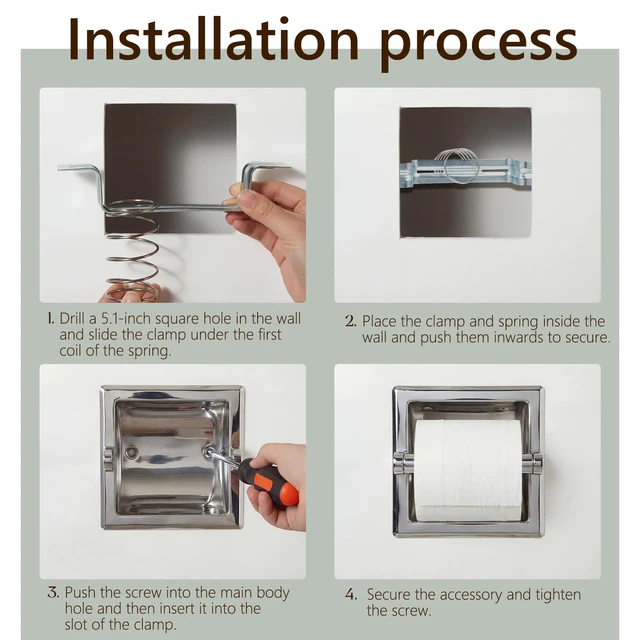 Installation process

1. Drill a 5.1-inch square hole in the wall and slide the clamp under the first coil of the spring.

2. Place the clamp and spring inside the wall and push them inwards to secure.

3. Push the screw into the main body hole and then insert it into the slot of the clamp.

4. Secure the accessory and tighten the screw.