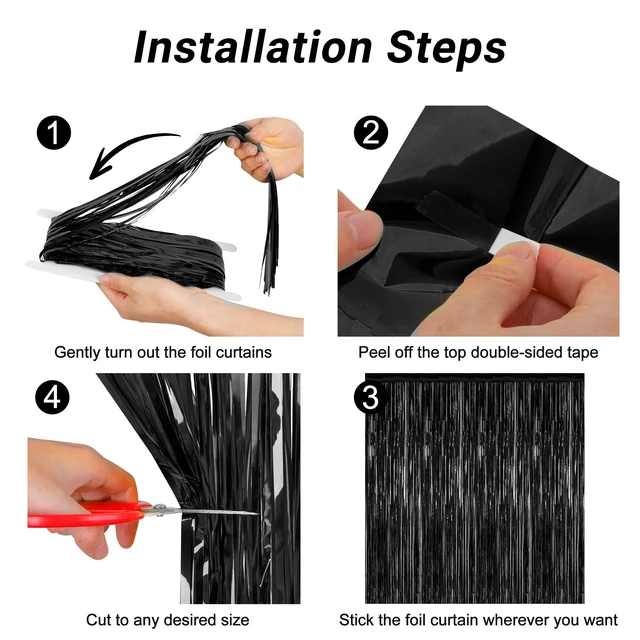 Installation Steps

1

Gently turn out the foil curtains

2

Peel off the top double-sided tape

4

Cut to any desired size

3

Stick the foil curtain wherever you want