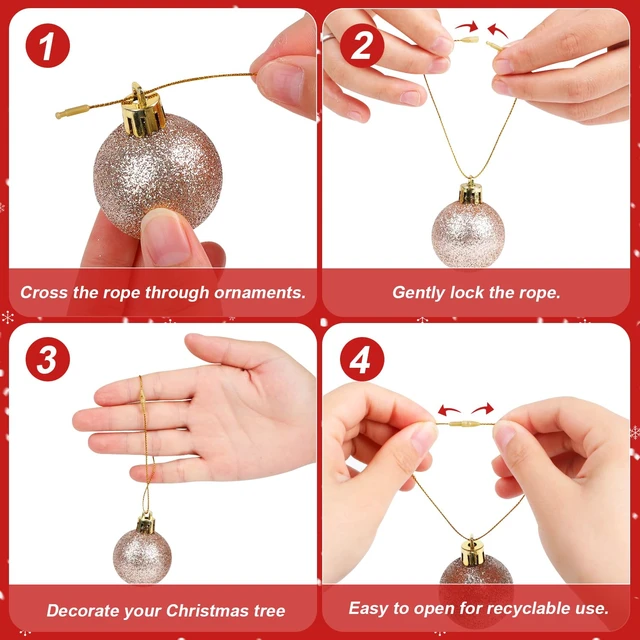 1

Cross the rope through ornaments.

2

Gently lock the rope.

3

Decorate your Christmas tree

4

Easy to open for recyclable use.