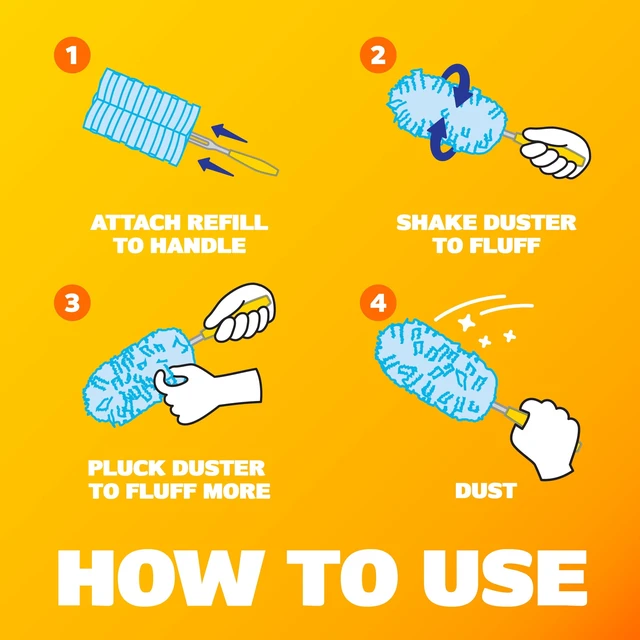 1

ATTACH REFILL TO HANDLE

2

SHAKE DUSTER TO FLUFF

3

PLUCK DUSTER TO FLUFF MORE

4

DUST

HOW TO USE