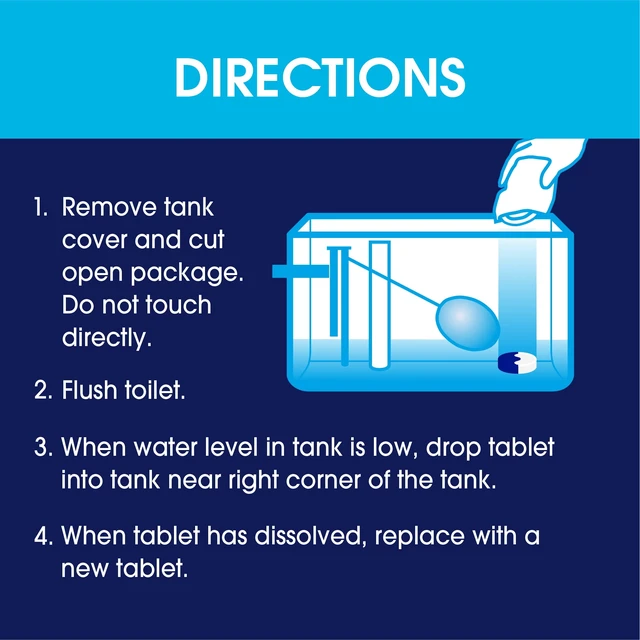 DIRECTIONS

1. Remove tank cover and cut open package. Do not touch directly.

2. Flush toilet.

3. When water level in tank is low, drop tablet into tank near right corner of the tank.

4. When tablet has dissolved, replace with a new tablet.