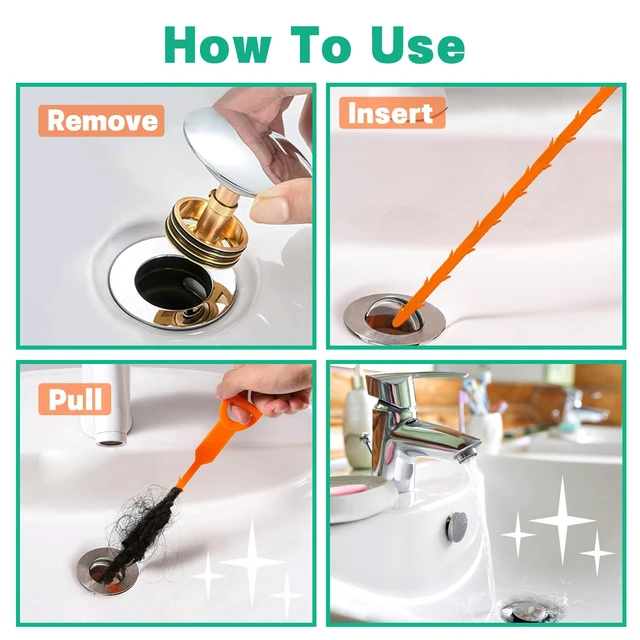 How To Use

Remove

Insert

Pull