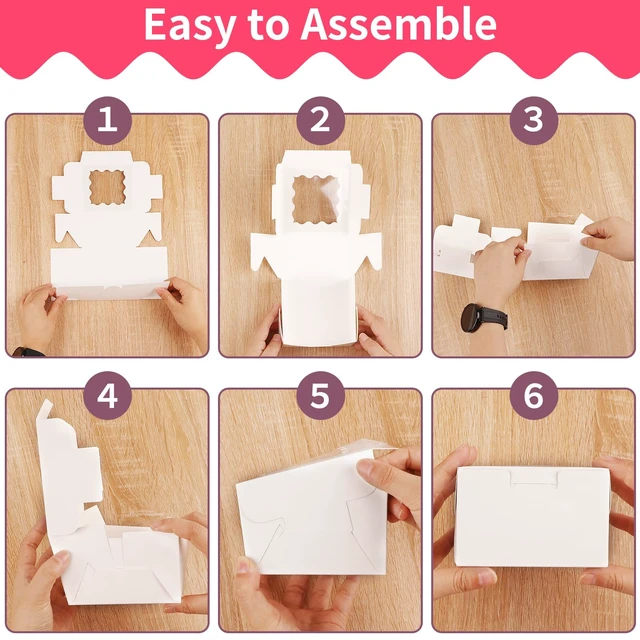 Easy to Assemble

1

2

3

4

5

6