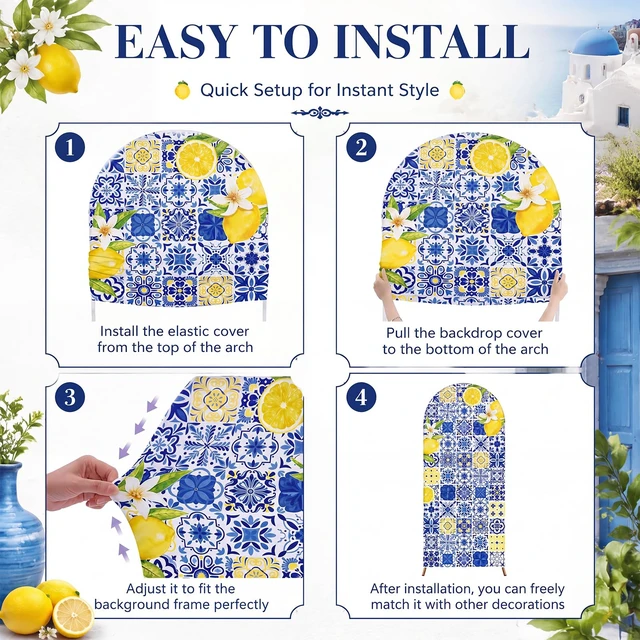 EASY TO INSTALL

Quick Setup for Instant Style

1

Install the elastic cover from the top of the arch

2

Pull the backdrop cover to the bottom of the arch

3

Adjust it to fit the background frame perfectly

4

After installation, you can freely match it with other decorations