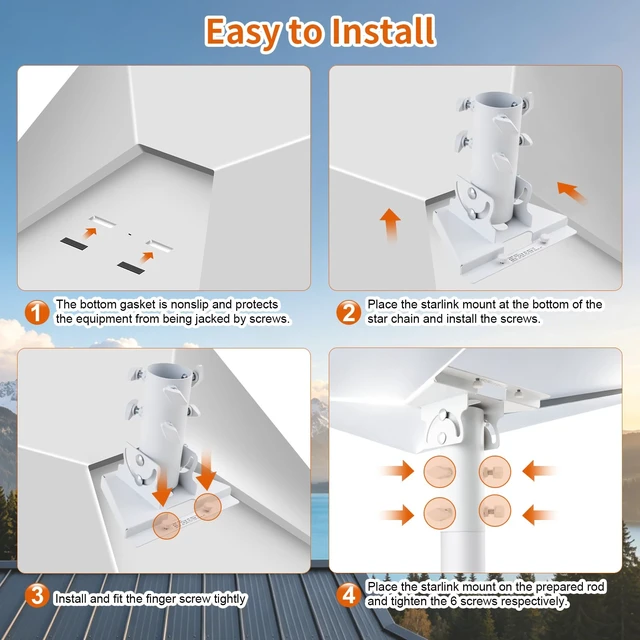 Easy to Install

1 The bottom gasket is nonslip and protects the equipment from being jacked by screws.

2 Place the starlink mount at the bottom of the star chain and install the screws.

3 Install and fit the finger screw tightly

4 Place the starlink mount on the prepared rod and tighten the 6 screws respectively.